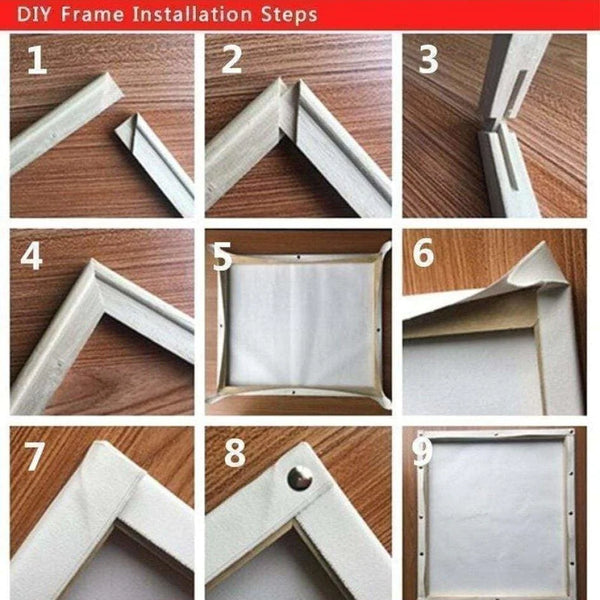 DIY Frame Installation Steps

1

2

3

4

5

6

7

8

9